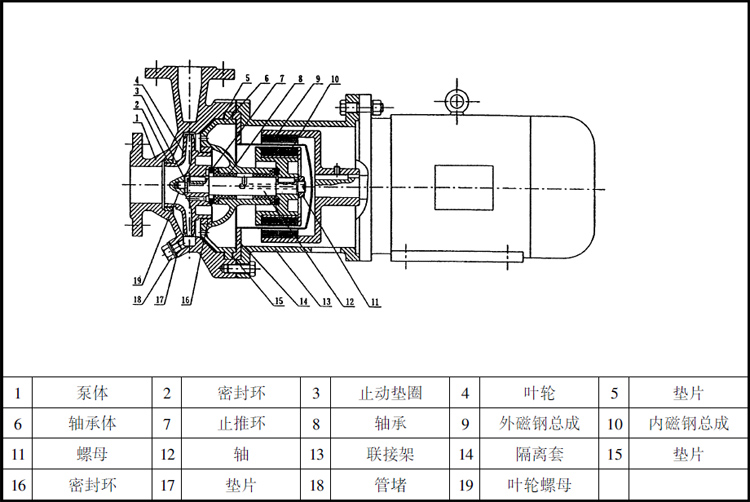 4
3
2
1
5 6 7 8 9 10
19
18 17 16
15 14 13 12 11

| 1 | 泵体 | 2 | 密封环 | 3 | 止动垫圈 | 4 | 叶轮 | 5 | 垫片 |
|---|---|---|---|---|---|---|---|---|---|
| 6 | 轴承体 | 7 | 止推环 | 8 | 轴承 | 9 | 外磁钢总成 | 10 | 内磁钢总成 |
| 11 | 螺母 | 12 | 轴 | 13 | 联接架 | 14 | 隔离套 | 15 | 垫片 |
| 16 | 密封环 | 17 | 垫片 | 18 | 管堵 | 19 | 叶轮螺母 | | |